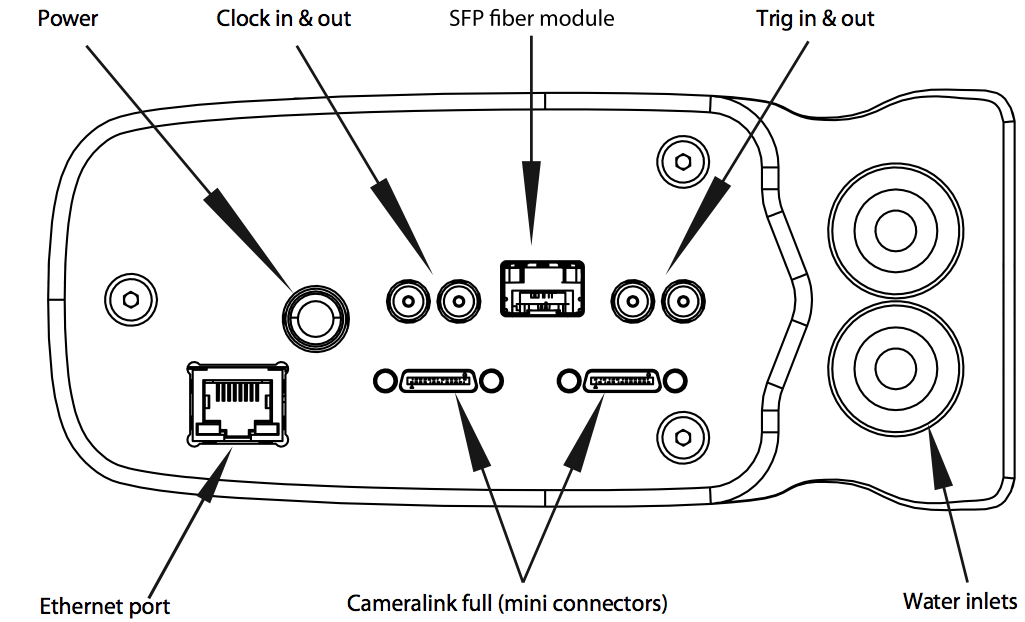 Power
Clock in & out
SFP fiber module
Trig in & out
Ethernet port
Cameralink full (mini connectors)
Water inlets